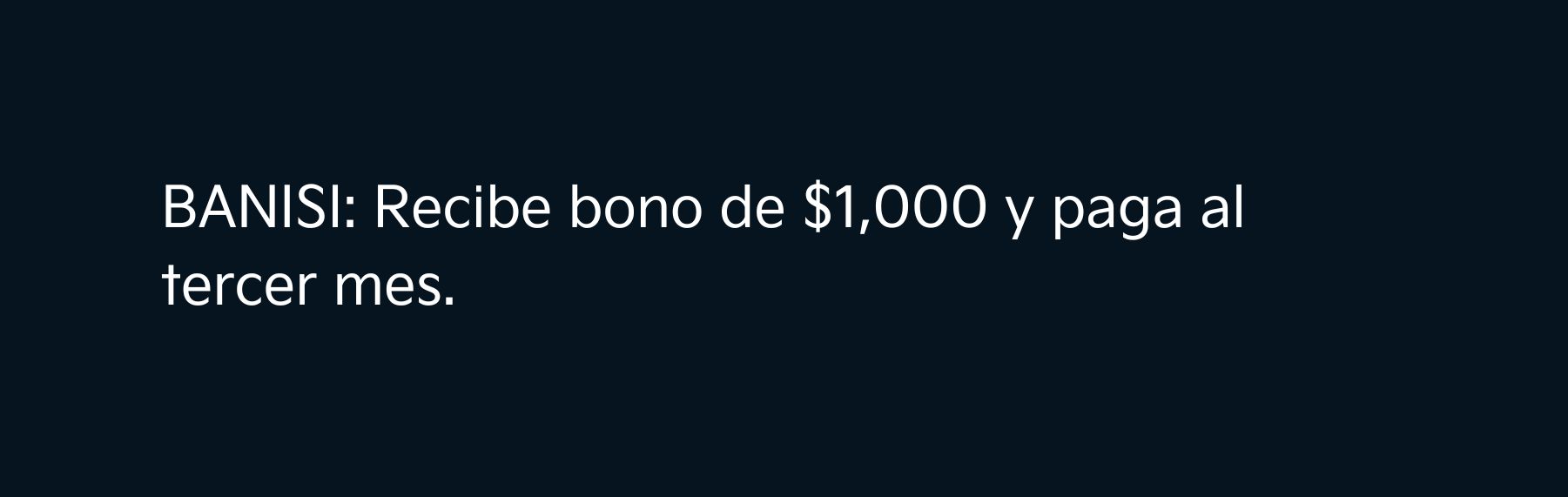 BANISI: Recibe bono de \$1,000 y paga al tercer mes.