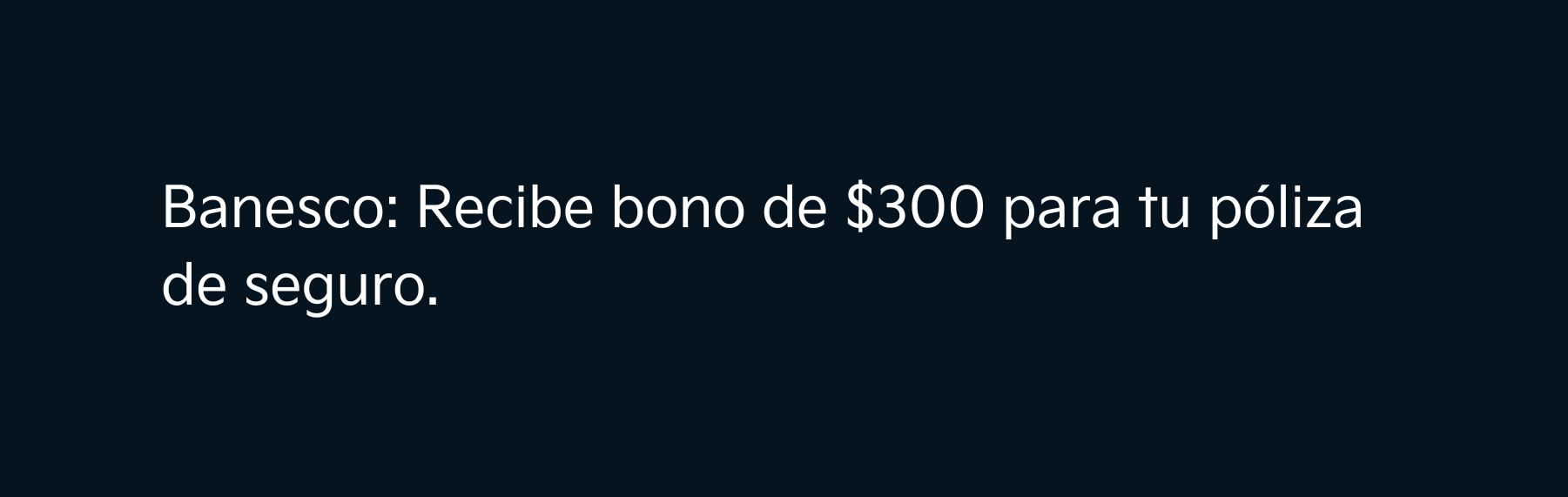 Banesco: Recibe bono de \$300 para tu póliza de seguro.