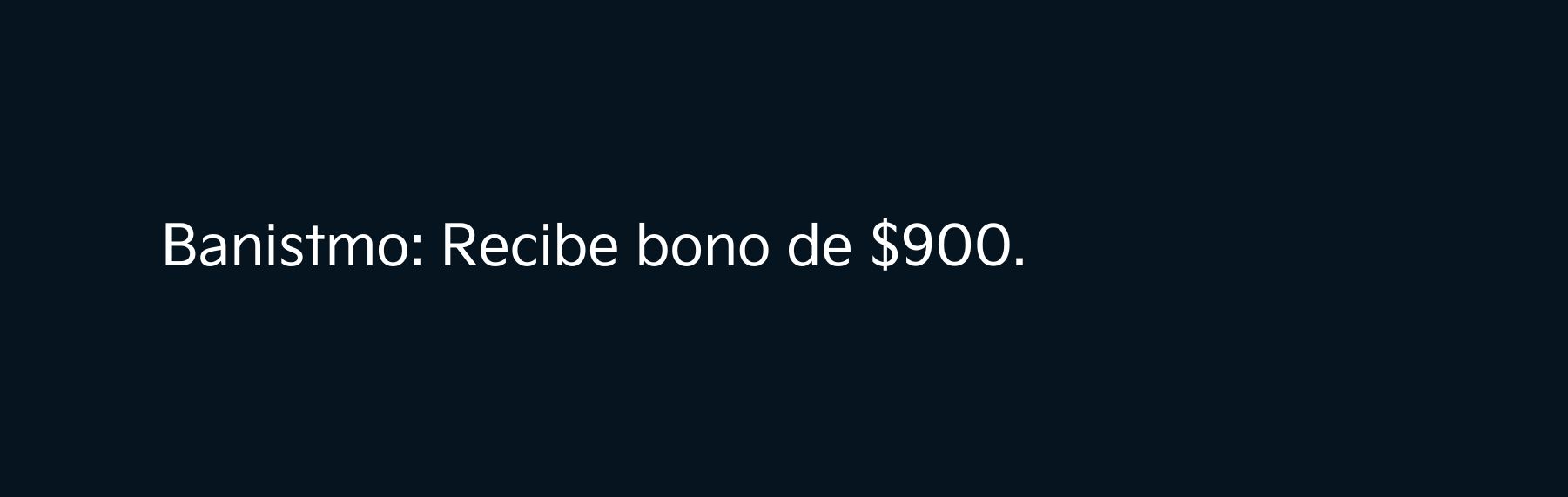 Banistmo: Recibe bono de \$900.