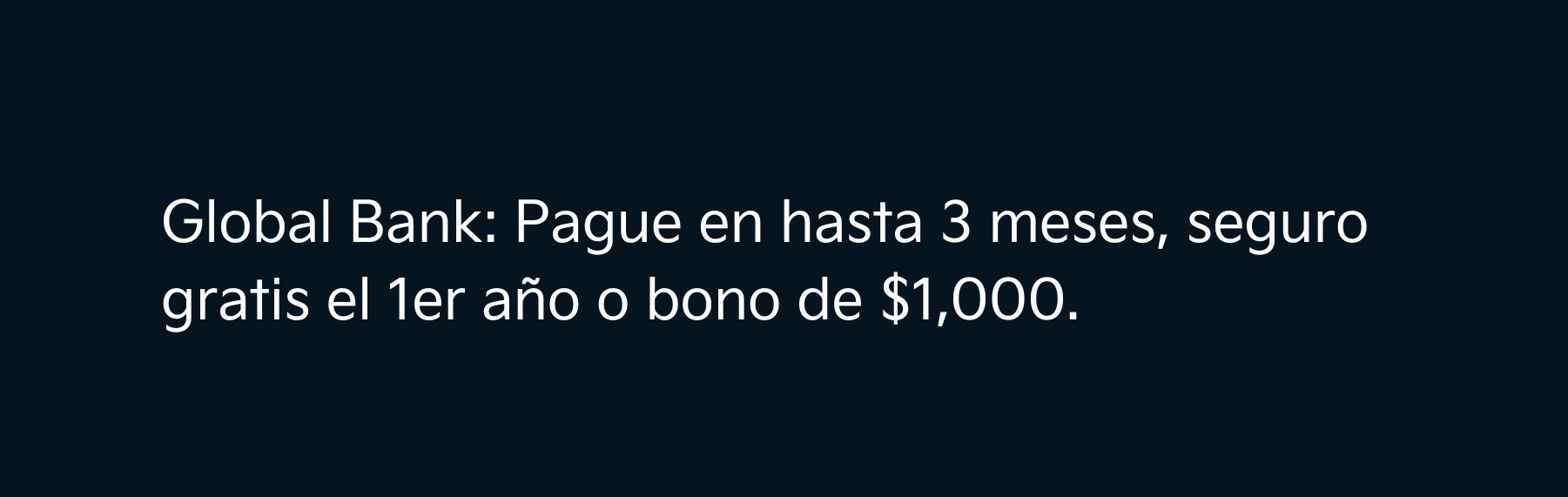 Global Bank: Pague en hasta 3 meses, seguro gratis el 1er año o bono de \$1,000.