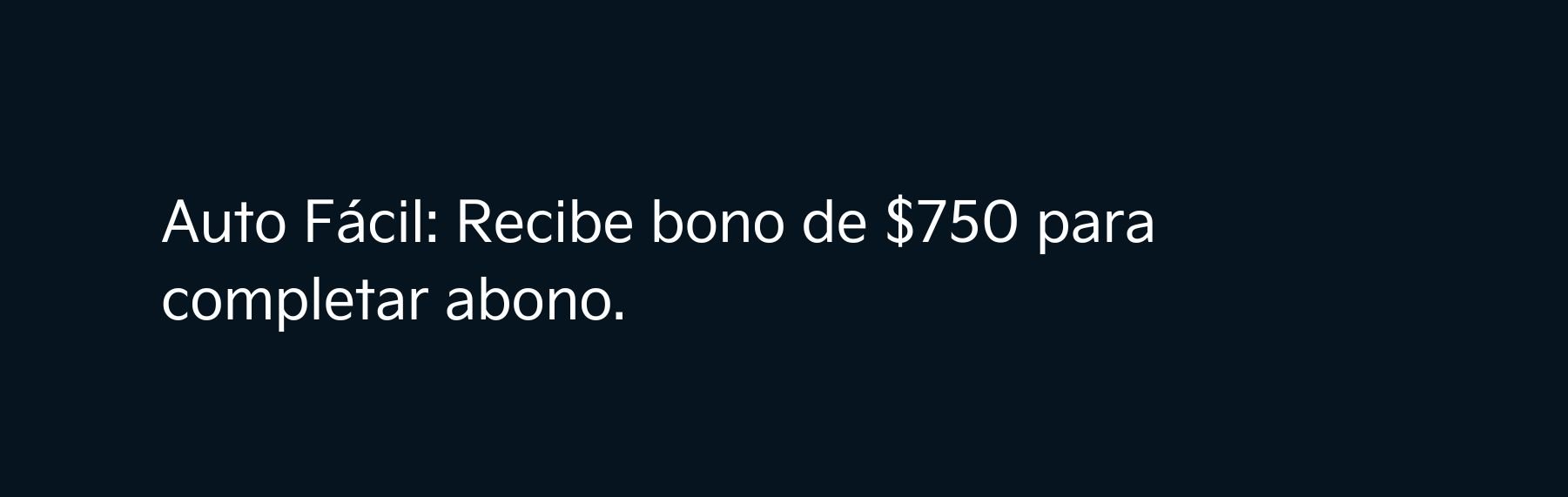 Auto Fácil: Recibe bono de \$750 para completar abono.